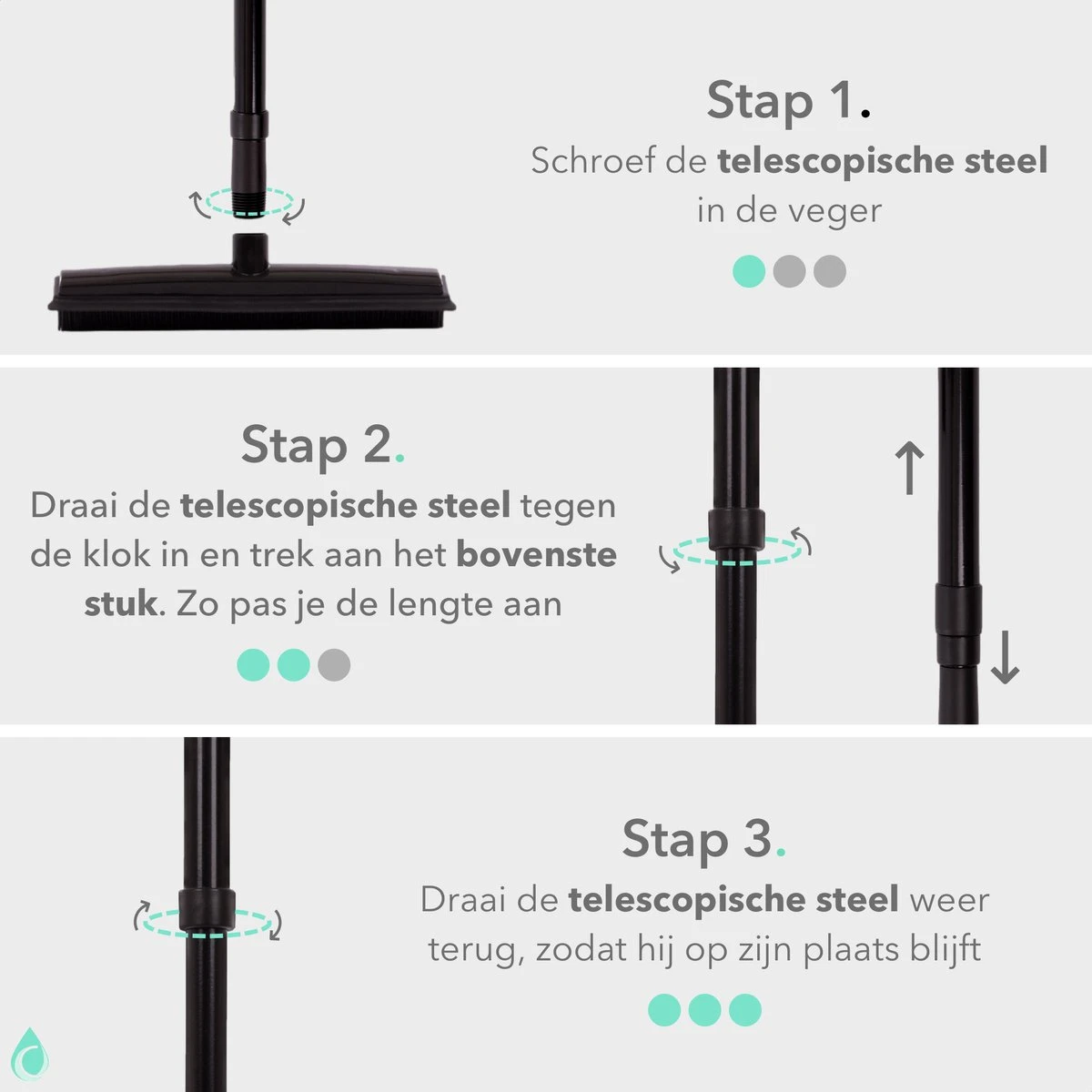 Stap 1.
Schroef de telescopische steel in de veger

Stap 2.
Draai de telescopische steel tegen de klok in en trek aan het bovenste stuk. Zo pas je de lengte aan

Stap 3.
Draai de telescopische steel weer terug, zodat hij op zijn plaats blijft