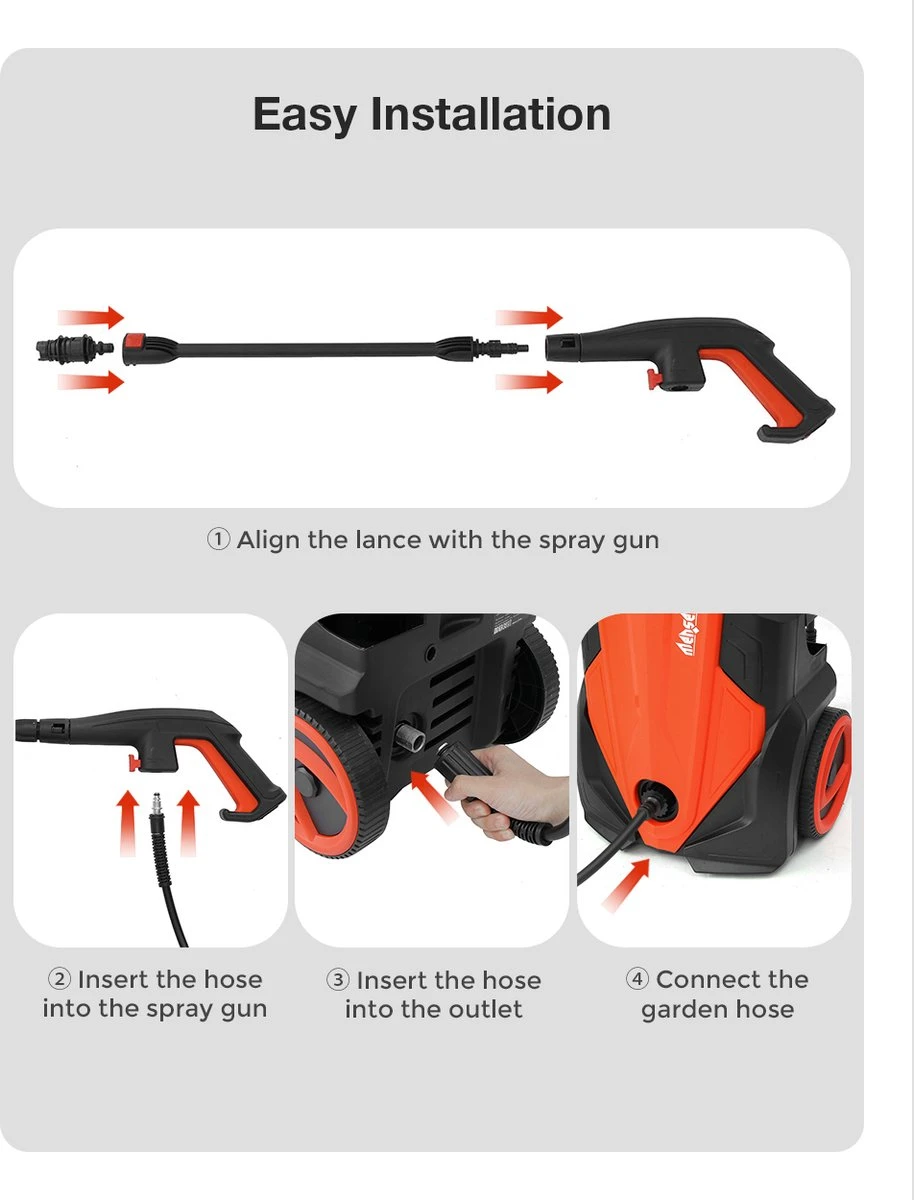 Easy Installation

① Align the lance with the spray gun

② Insert the hose into the spray gun

③ Insert the hose into the outlet

④ Connect the garden hose